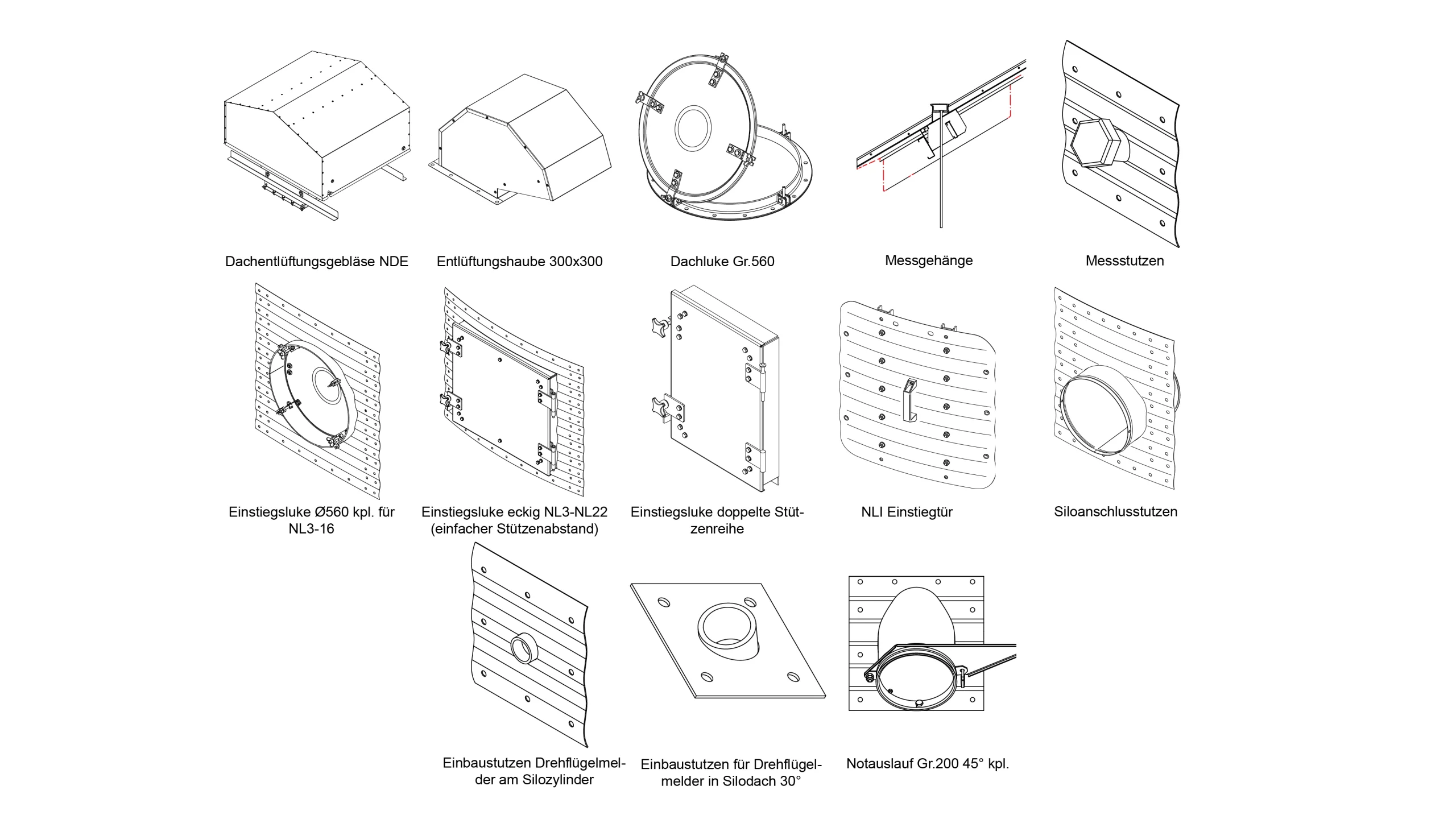 Dachentlüftungsgebläse NDE

Entlüftungshaube 300x300

Dachluke Gr.560

Messgehänge

Messstutzen

Einstiegsluke Ø560 kpl. für NL3-16

Einstiegsluke eckig NL3-NL22 (einfacher Stützenabstand)

Einstiegsluke doppelte Stützenreihe

NLI Einstiegtür

Siloanschlusstutzen

Einbaustutzen Drehflügelmelder am Silozylinder

Einbaustutzen für Drehflügelmelder in Silodach 30°

Notauslauf Gr.200 45° kpl.